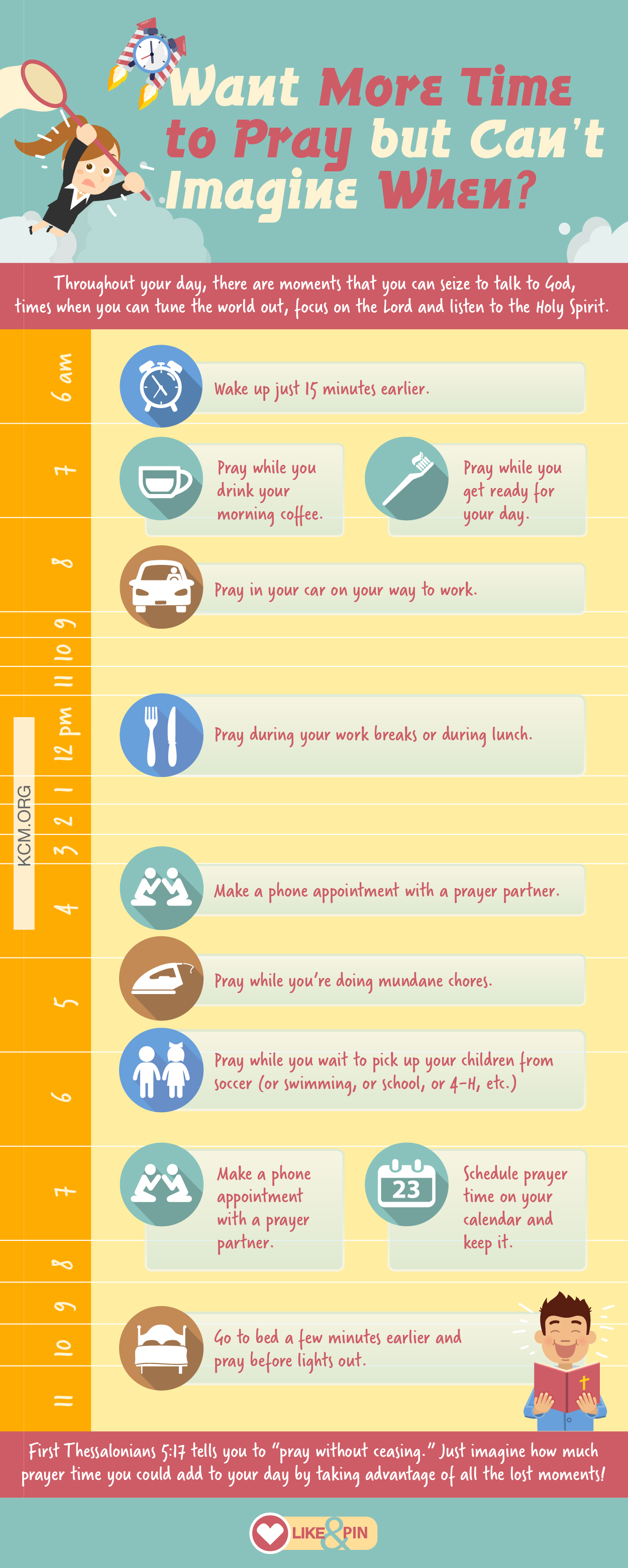 Want More Time to Pray but Can't Imagine When?

Throughout your day, there are moments that you can seize to talk to God, times when you can tune the world out, focus on the Lord and listen to the Holy Spirit.

6 am
Wake up just 15 minutes earlier.

7
Pray while you drink your morning coffee.
Pray while you get ready for your day.

8
Pray in your car on your way to work.

9
10
11
12 pm
Pray during your work breaks or during lunch.

1
2
3
KCM.ORG
4
Make a phone appointment with a prayer partner.

5
Pray while you're doing mundane chores.

6
Pray while you wait to pick up your children from soccer (or swimming, or school, or 4-H, etc.)

7
Make a phone appointment with a prayer partner.
23
Schedule prayer time on your calendar and keep it.

8
9
10
Go to bed a few minutes earlier and pray before lights out.
11

First Thessalonians 5:17 tells you to "pray without ceasing." Just imagine how much prayer time you could add to your day by taking advantage of all the lost moments!

LIKE & PIN